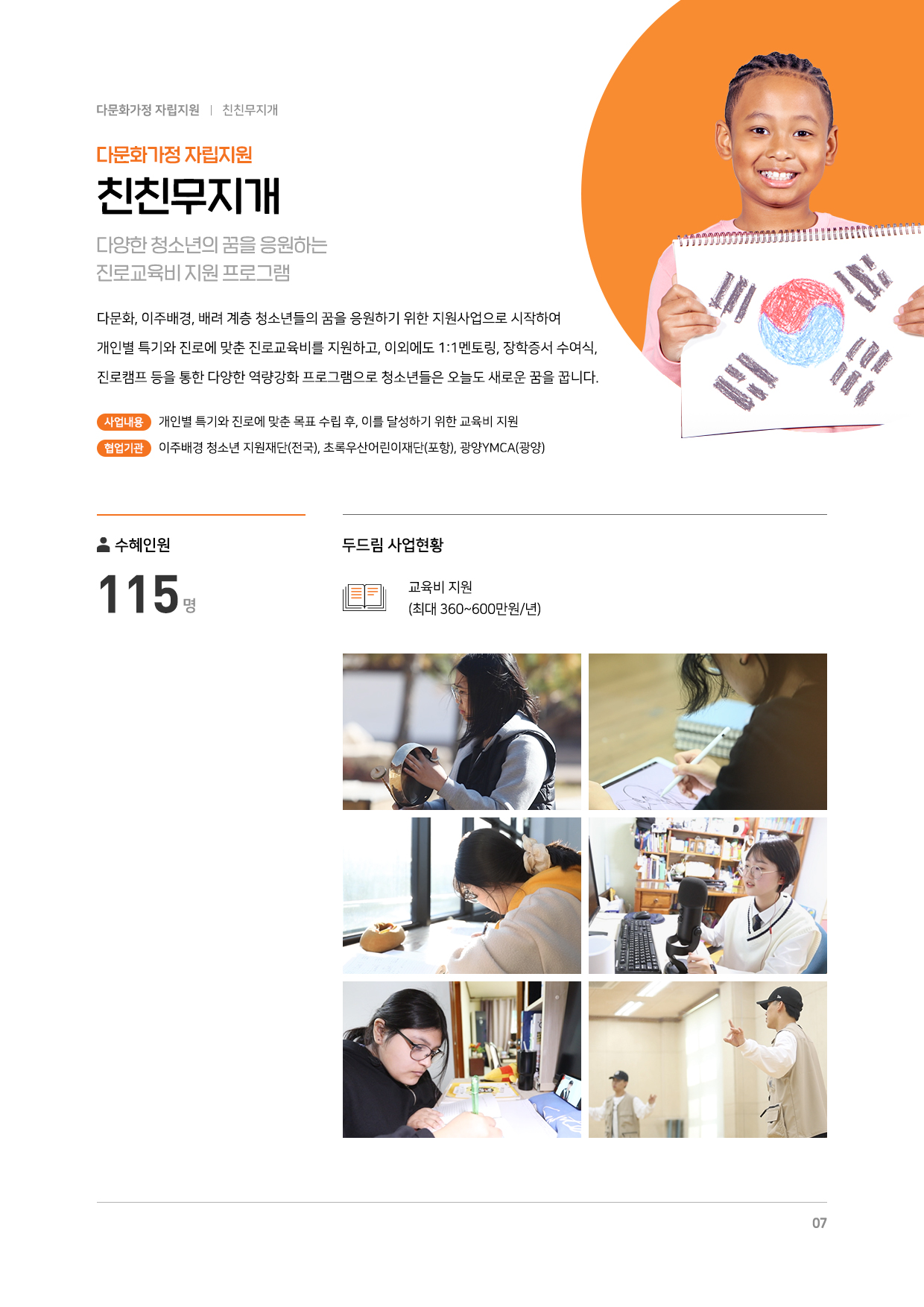 다문화가정 자립지원 | 친친무지개

다문화가정 자립지원

친친무지개

다양한 청소년의 꿈을 응원하는 진로교육비 지원 프로그램

다문화, 이주배경, 배려 계층 청소년들의 꿈을 응원하기 위한 지원사업으로 시작하여 개인별 특기와 진로에 맞춘 진로교육비를 지원하고, 이외에도 1:1멘토링, 장학증서 수여식, 진로캠프 등을 통한 다양한 역량강화 프로그램으로 청소년들은 오늘도 새로운 꿈을 꿉니다.

사업내용 개인별 특기와 진로에 맞춘 목표 수립 후, 이를 달성하기 위한 교육비 지원

협업기관 이주배경 청소년 지원재단(전국), 초록우산어린이재단(포항), 광양YMCA(광양)

수혜인원

115 명

두드림 사업현황

교육비 지원
(최대 360~600만원/년)

07